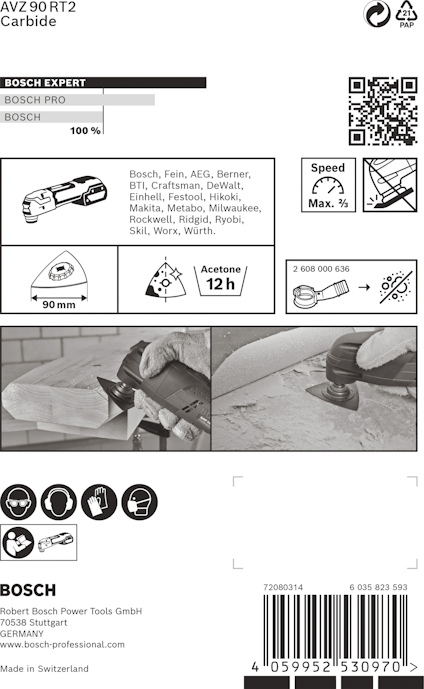 AVZ 90 RT2
Carbide

21
PAP

BOSCH EXPERT
BOSCH PRO
BOSCH
100 %

Bosch, Fein, AEG, Berner, BTI, Craftsman, DeWalt, Einhell, Festool, Hikoki, Makita, Metabo, Milwaukee, Rockwell, Ridgid, Ryobi, Skil, Worx, Würth.

Speed
Max. ⅔

90 mm

Acetone
12 h

2 608 000 636

BOSCH
Robert Bosch Power Tools GmbH
70538 Stuttgart
GERMANY
www.bosch-professional.com

Made in Switzerland

72080314
6 035 823 593
4 059952 530970 >