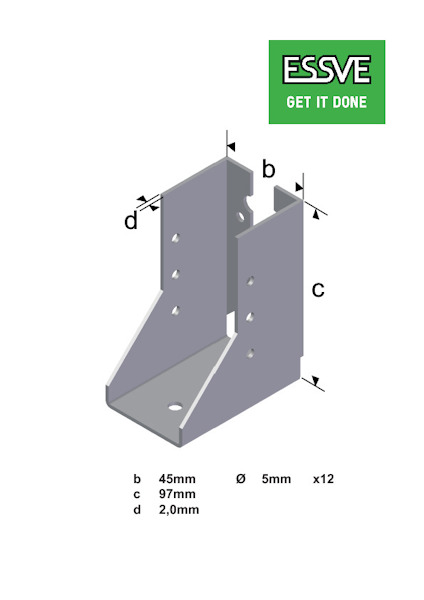 ESSVE
GET IT DONE

b

d

c

b 45mm Ø 5mm x12
c 97mm
d 2,0mm