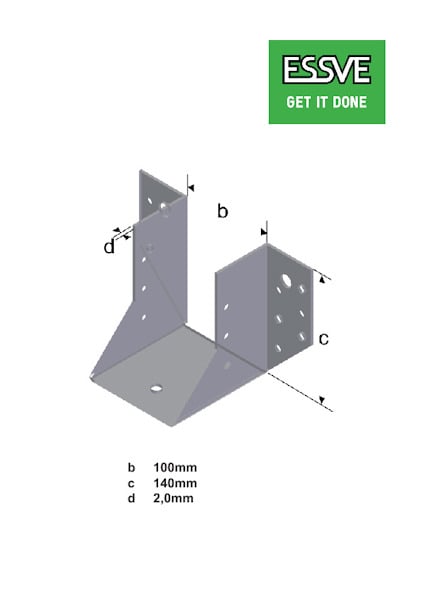 ESSVE
GET IT DONE

b

d

c

b 100mm
c 140mm
d 2,0mm