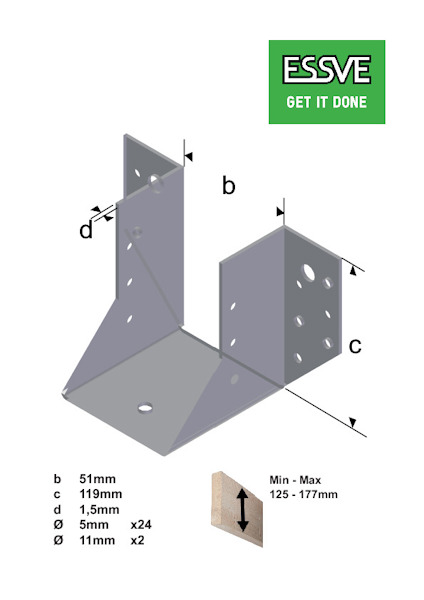 ESSVE
GET IT DONE

b

d

c

| | | |
|---|---|---|
| b | 51mm | |
| c | 119mm | |
| d | 1,5mm | |
| Ø | 5mm | x24 |
| Ø | 11mm | x2 |

Min - Max
125 - 177mm