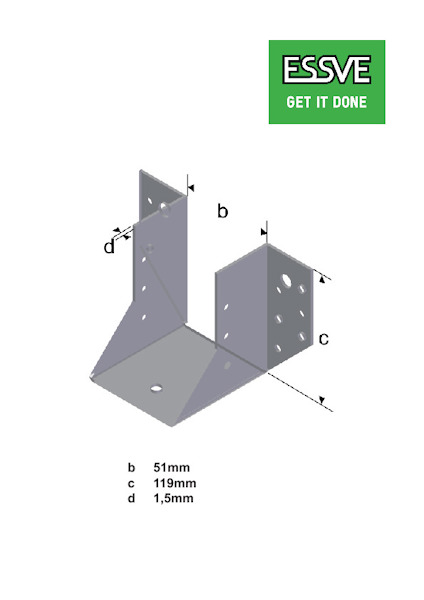 ESSVE
GET IT DONE

b

d

c

b 51mm
c 119mm
d 1,5mm